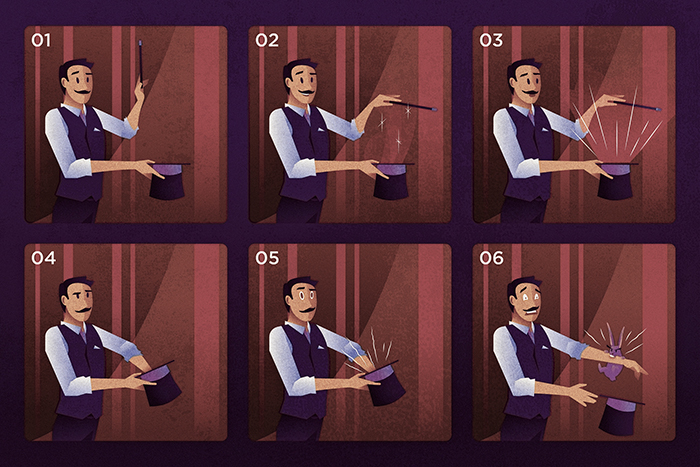 01

02

03

04

05

06